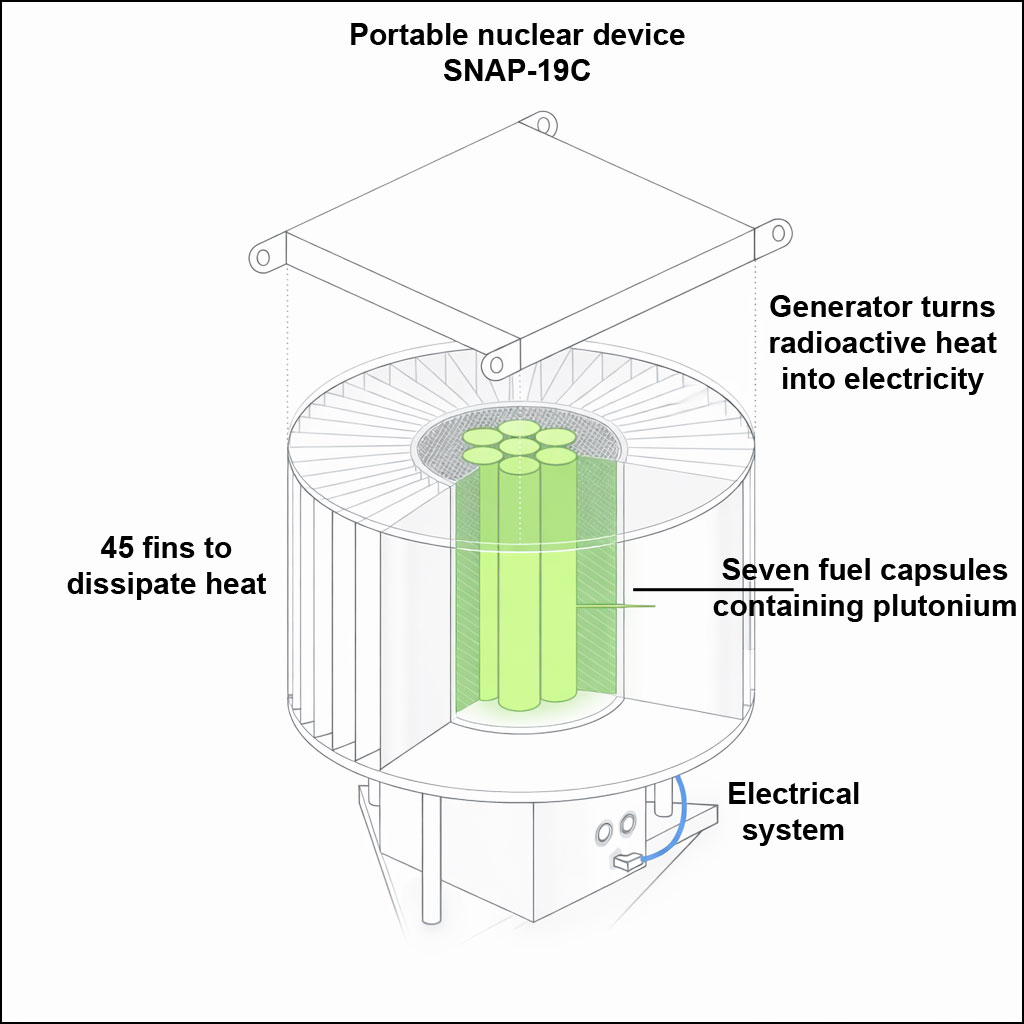 Portable nuclear device
SNAP-19C

Generator turns radioactive heat into electricity

45 fins to dissipate heat

Seven fuel capsules containing plutonium

Electrical system